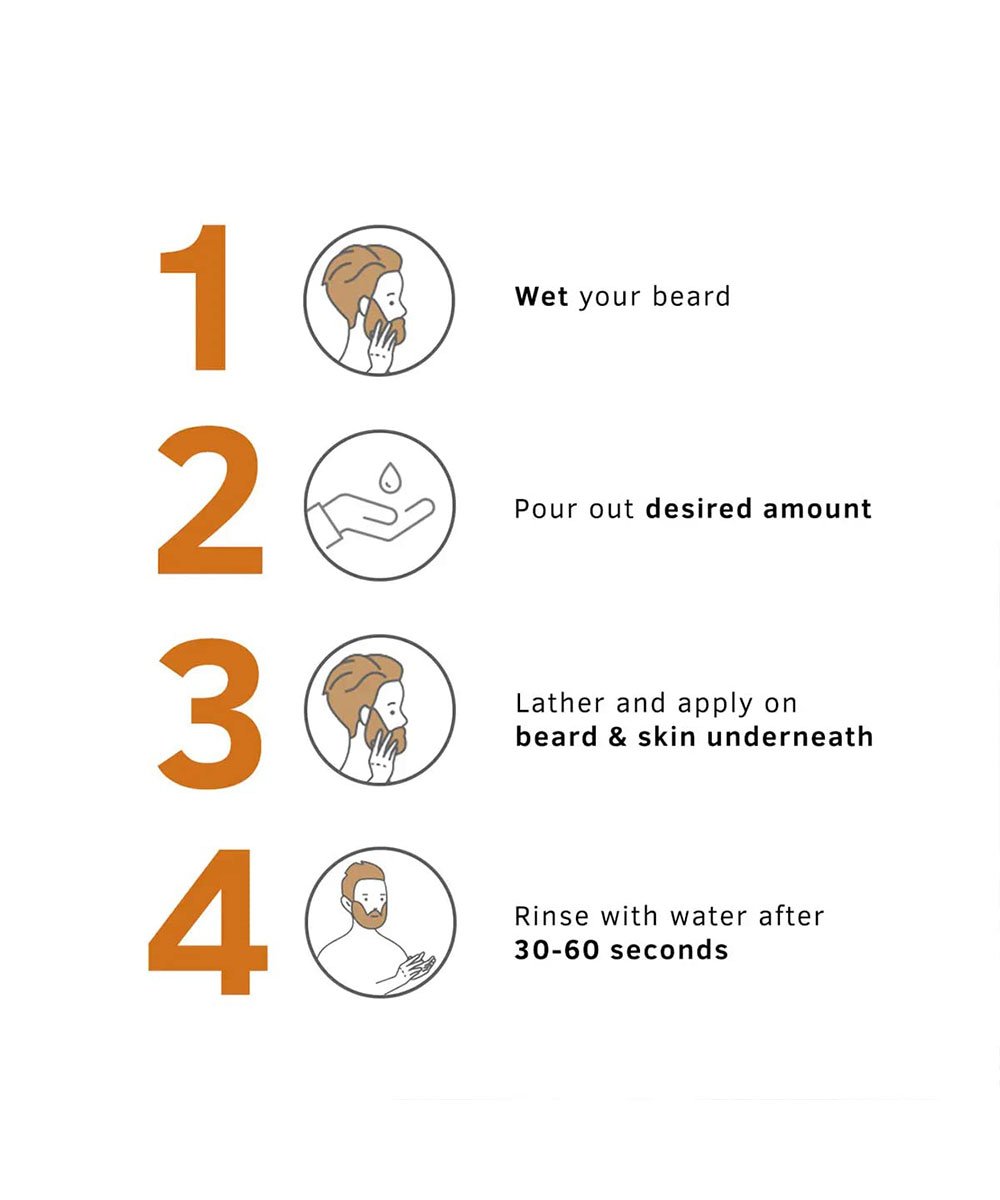 1

Wet your beard

2

Pour out desired amount

3

Lather and apply on beard & skin underneath

4

Rinse with water after 30-60 seconds